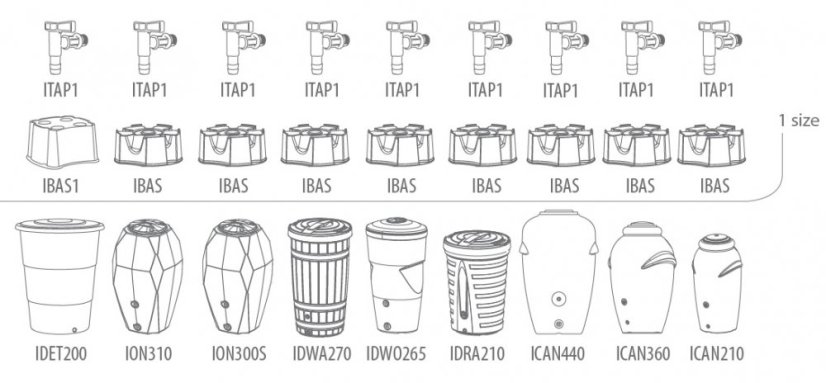 ITAP1 ITAP1 ITAP1 ITAP1 ITAP1 ITAP1 ITAP1 ITAP1 ITAP1

1 size

IBAS1 IBAS IBAS IBAS IBAS IBAS IBAS IBAS IBAS

IDET200 ION310 ION300S IDWA270 IDWO265 IDRA210 ICAN440 ICAN360 ICAN210